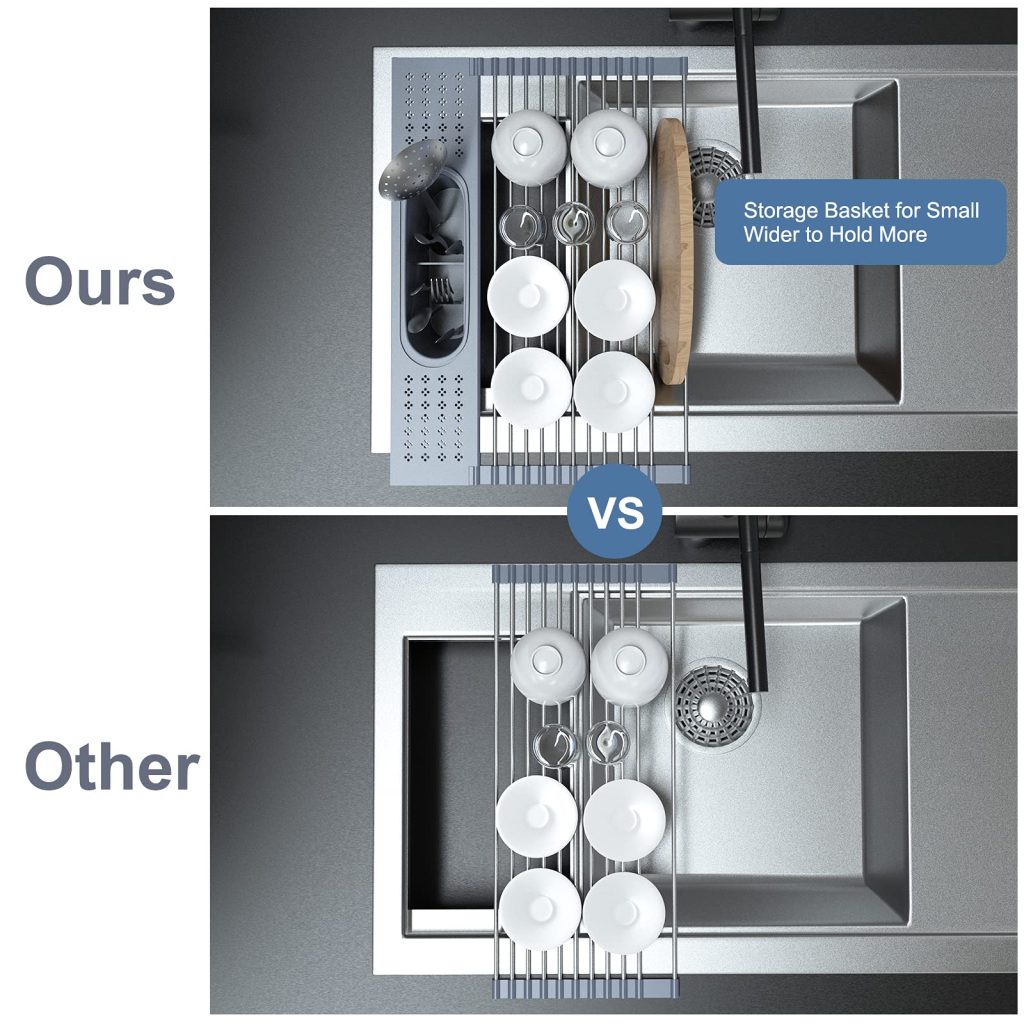 Ours

Storage Basket for Small
Wider to Hold More

VS

Other