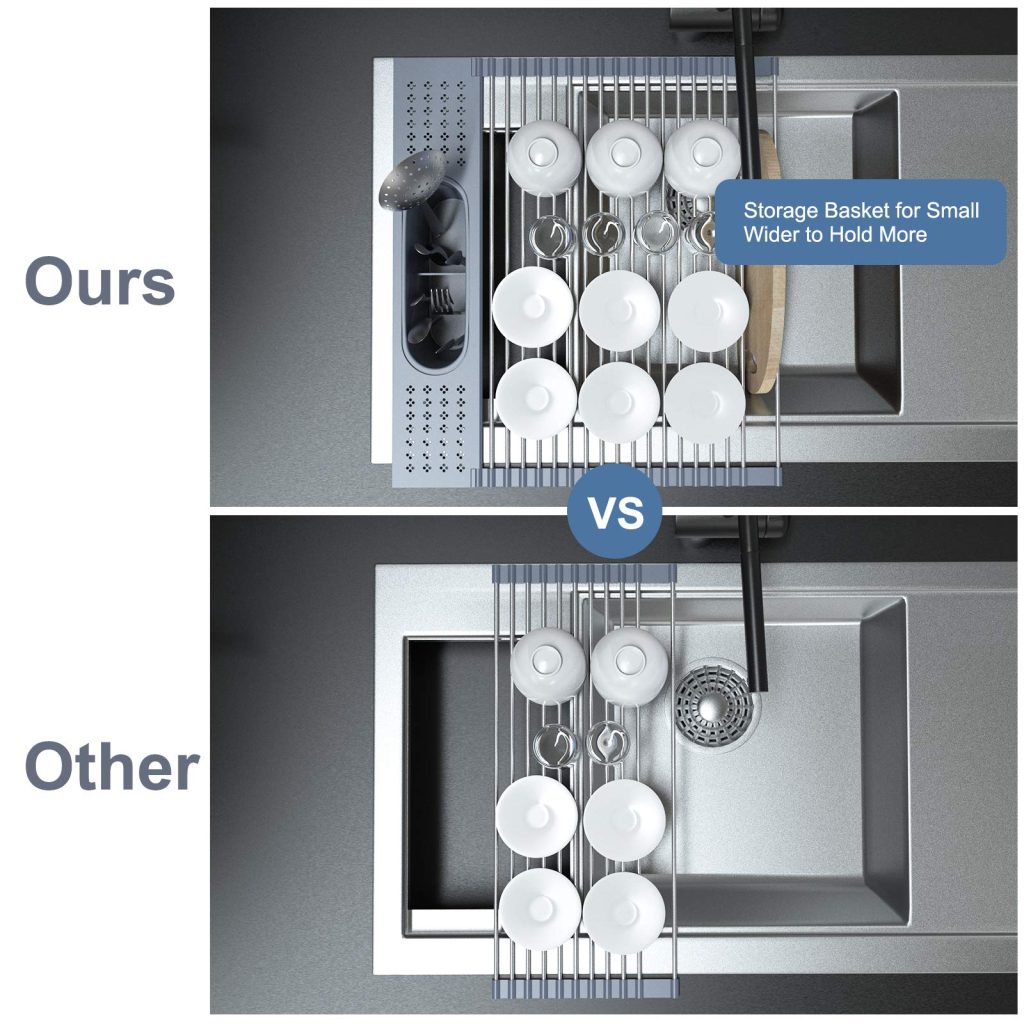 Ours

Storage Basket for Small
Wider to Hold More

VS

Other